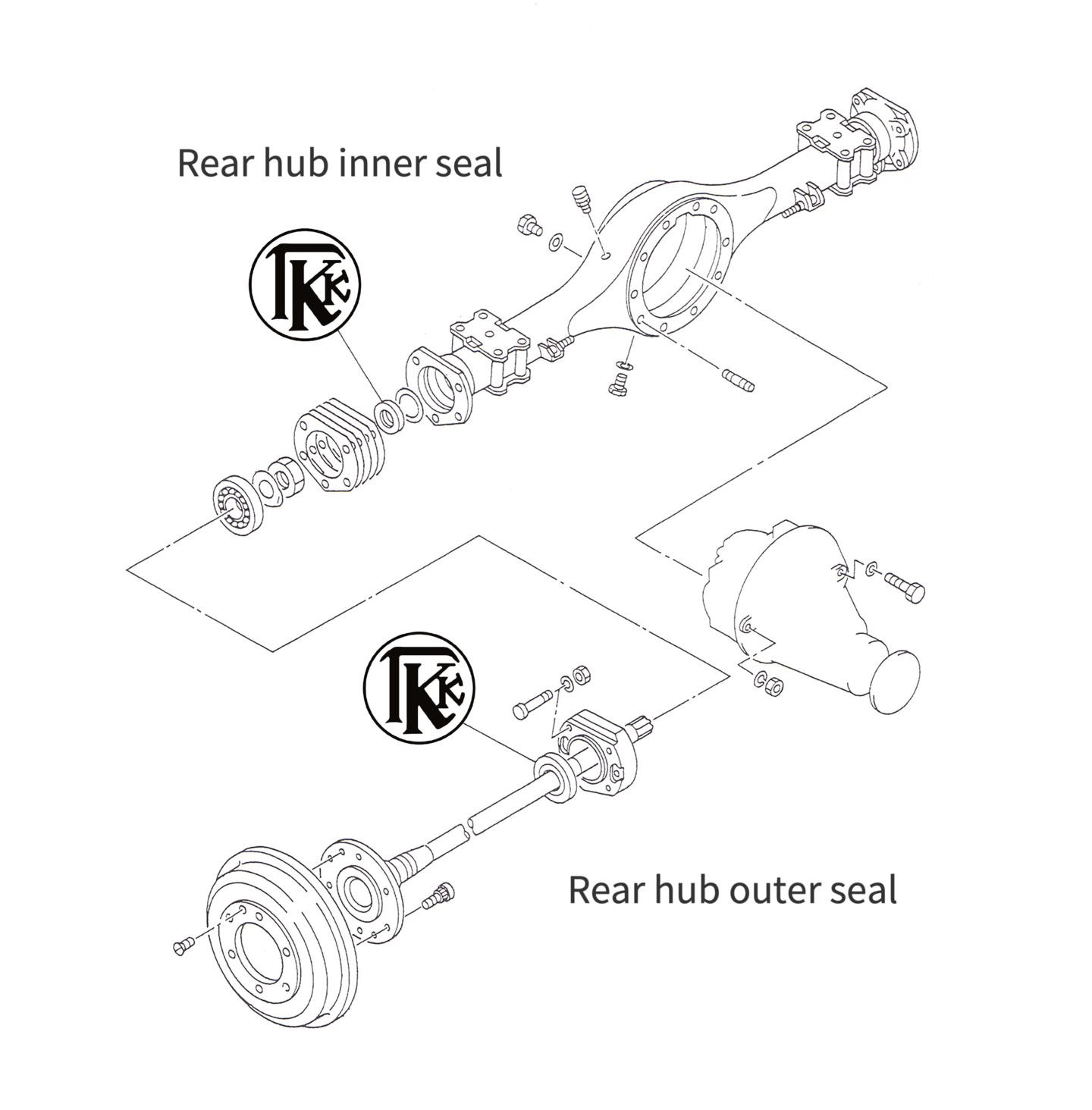 Rear hub inner seal

TKK

TKK

Rear hub outer seal